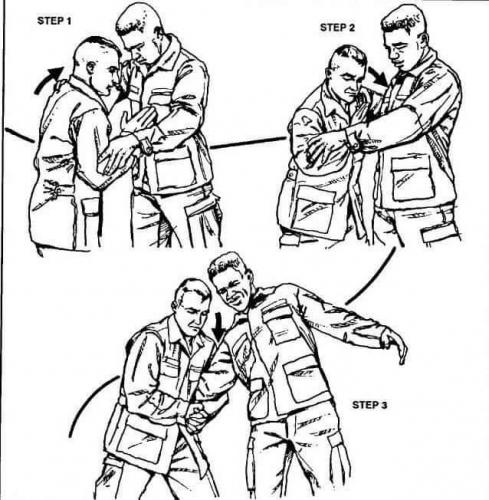 STEP 1

STEP 2

STEP 3